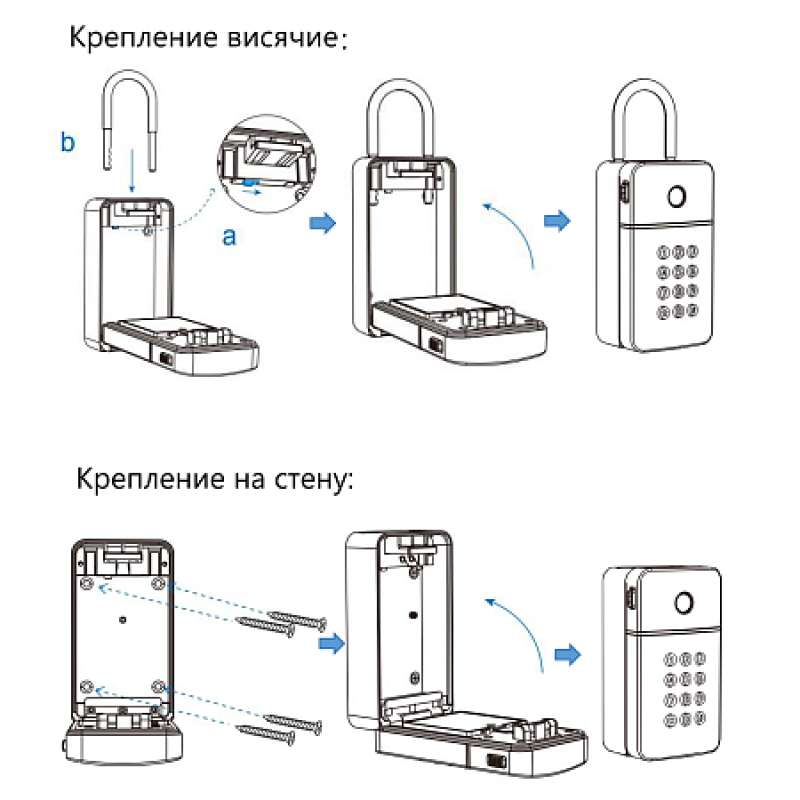 Крепление висячие:

b

a

Крепление на стену: